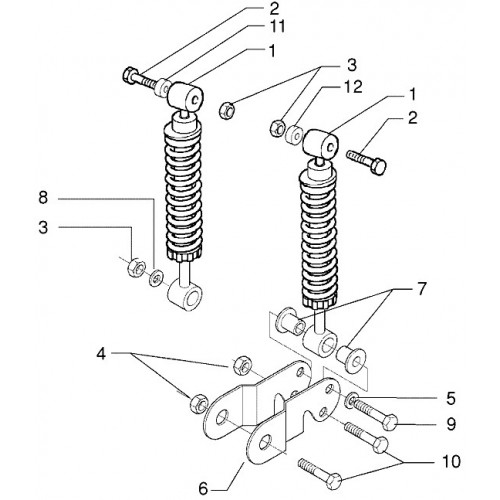 2
11
1
3
12
1
2
8
3
7
4
5
9
10
6